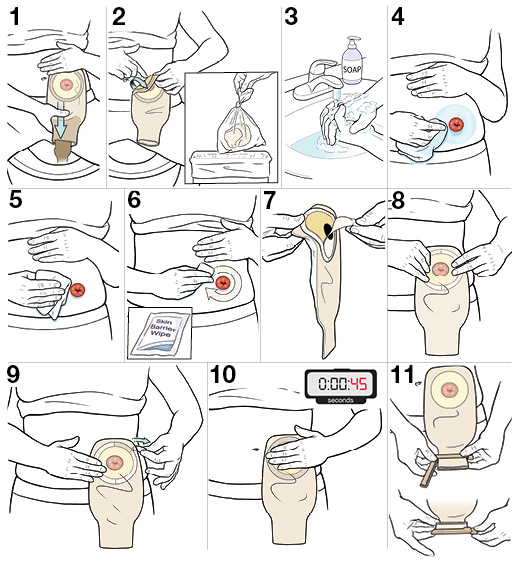 1
2
3
SOAP
4
5
6
Skin Barrier Wipe
7
8
9
10
0:00:45
seconds
11