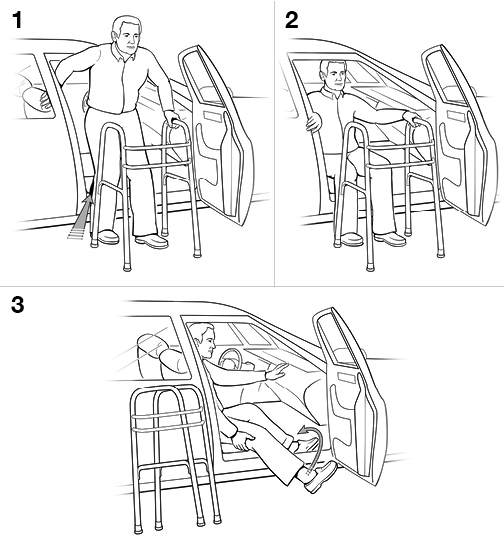 1

2

3